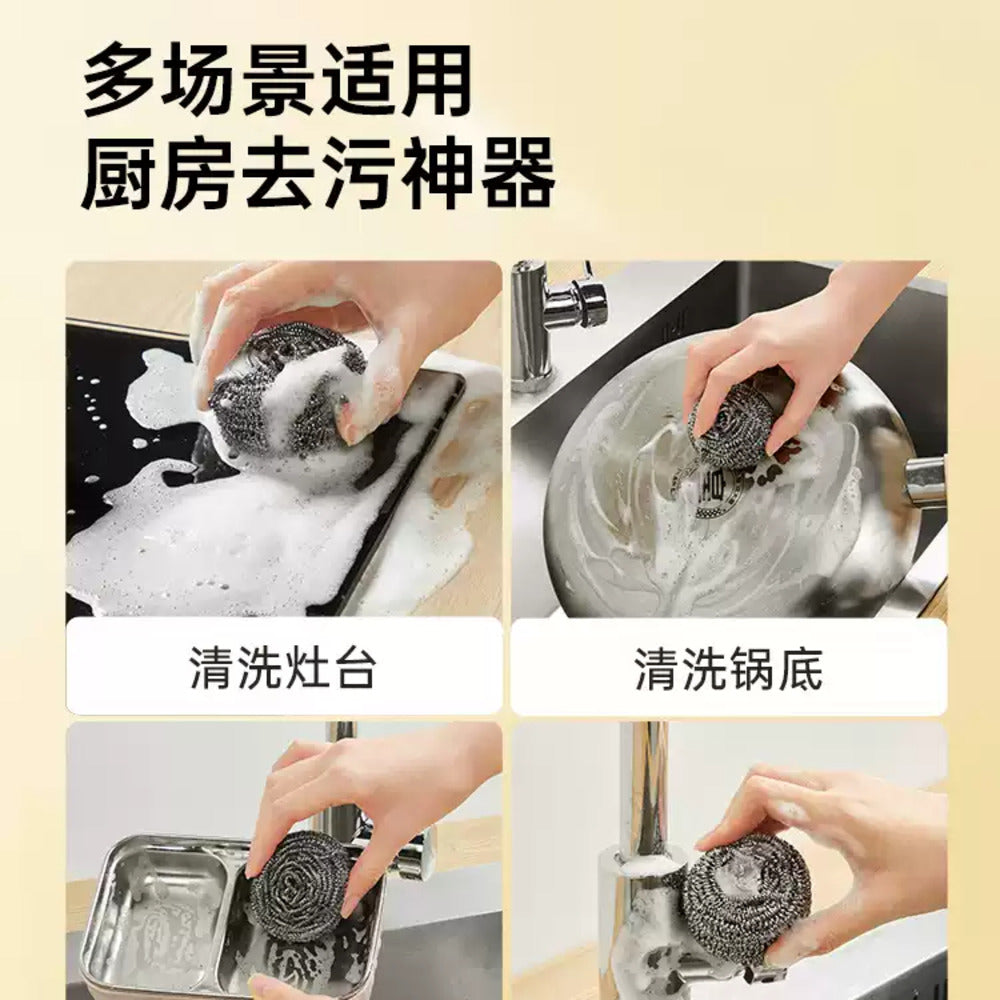 多场景适用
厨房去污神器

清洗灶台

清洗锅底