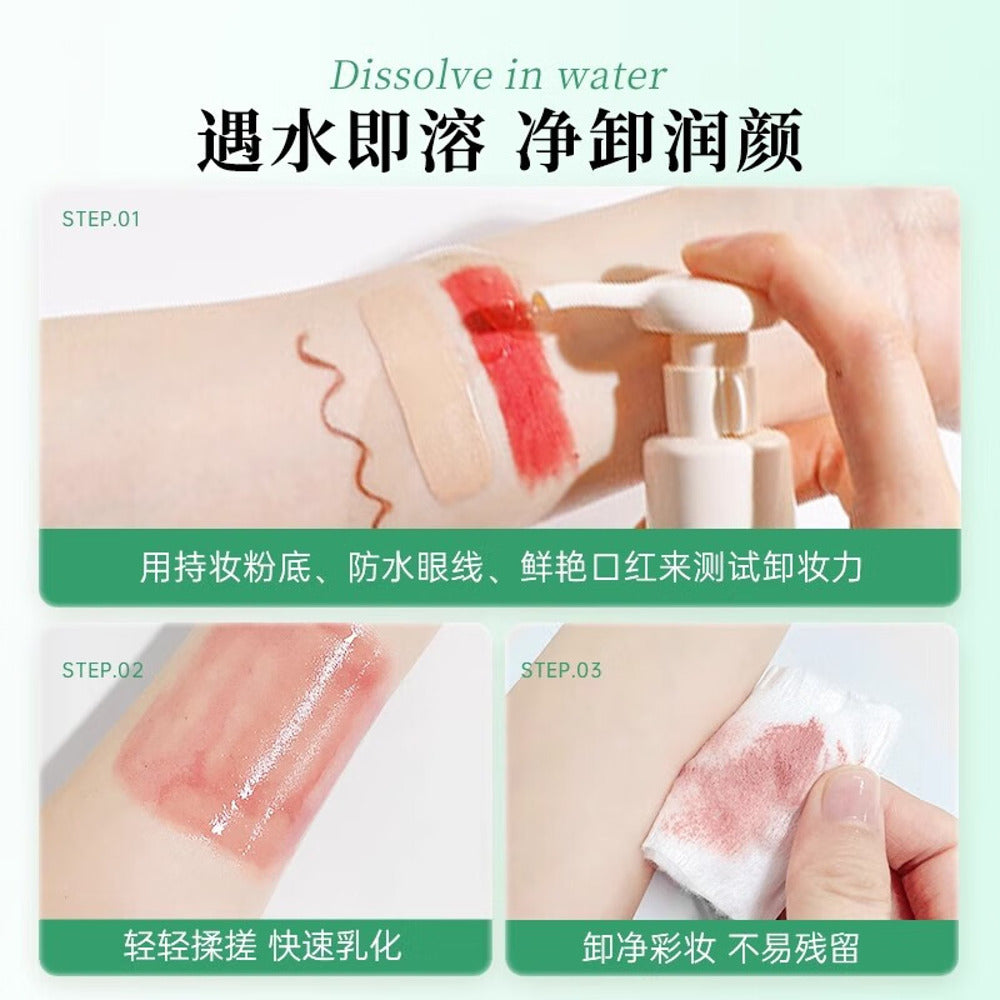 Dissolve in water
遇水即溶 净卸润颜

STEP.01
用持妆粉底、防水眼线、鲜艳口红来测试卸妆力

STEP.02
轻轻揉搓 快速乳化

STEP.03
卸净彩妆 不易残留