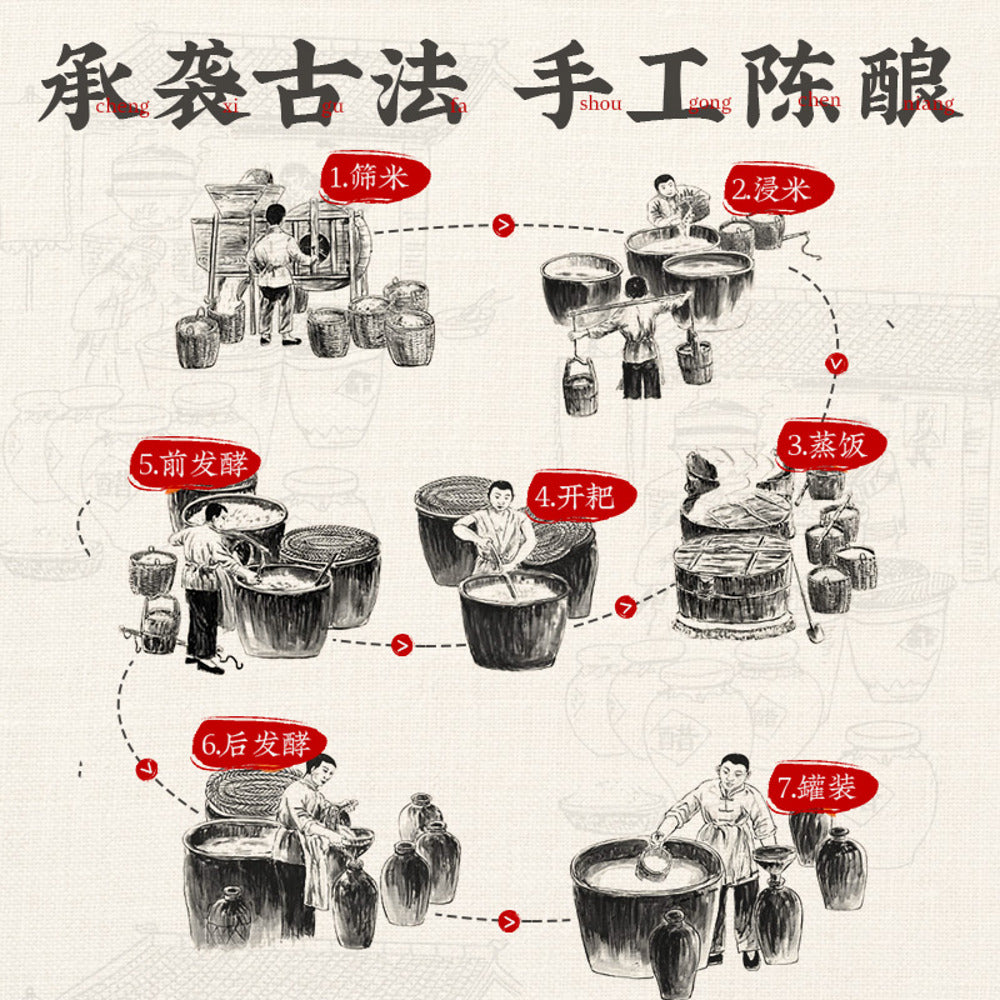 承袭古法 手工陈酿
cheng xi gu fa shou gong chen niang

1.筛米

2.浸米

3.蒸饭

4.开耙

5.前发酵

6.后发酵

7.罐装