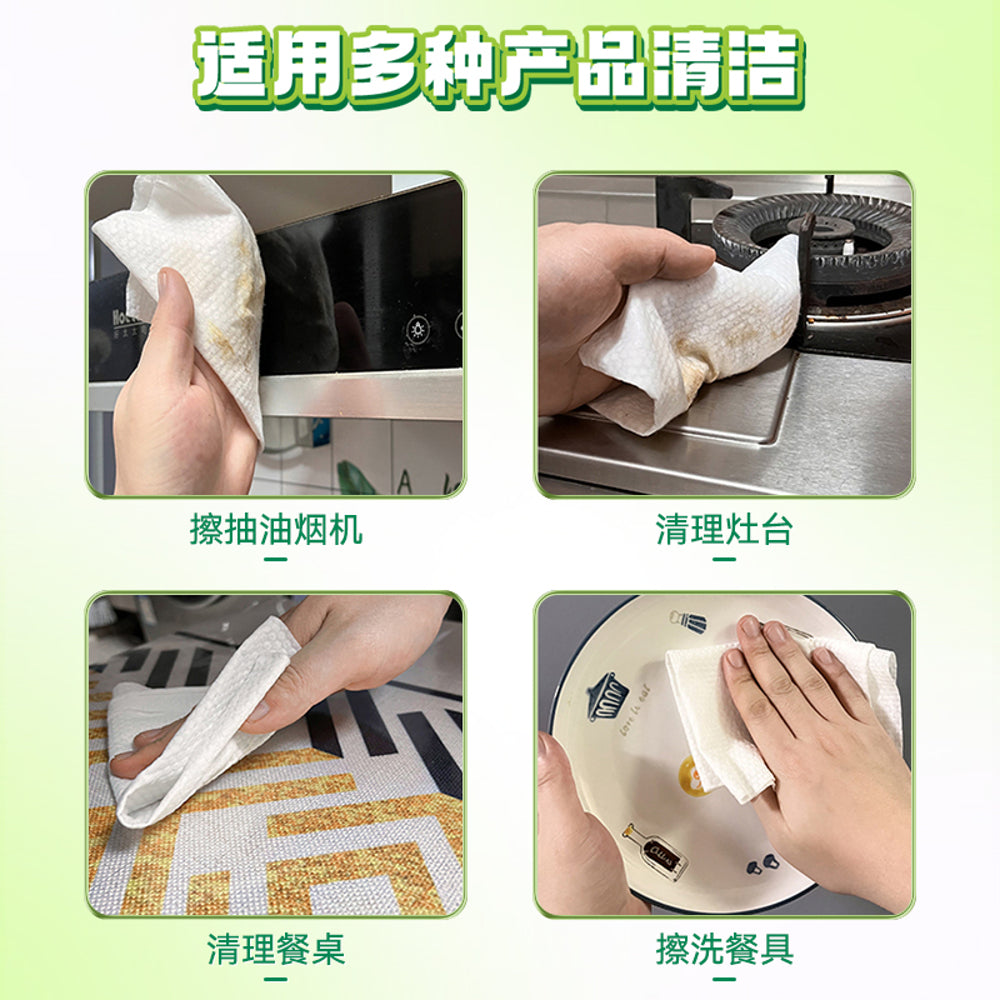 适用多种产品清洁

擦抽油烟机

清理灶台

清理餐桌

擦洗餐具